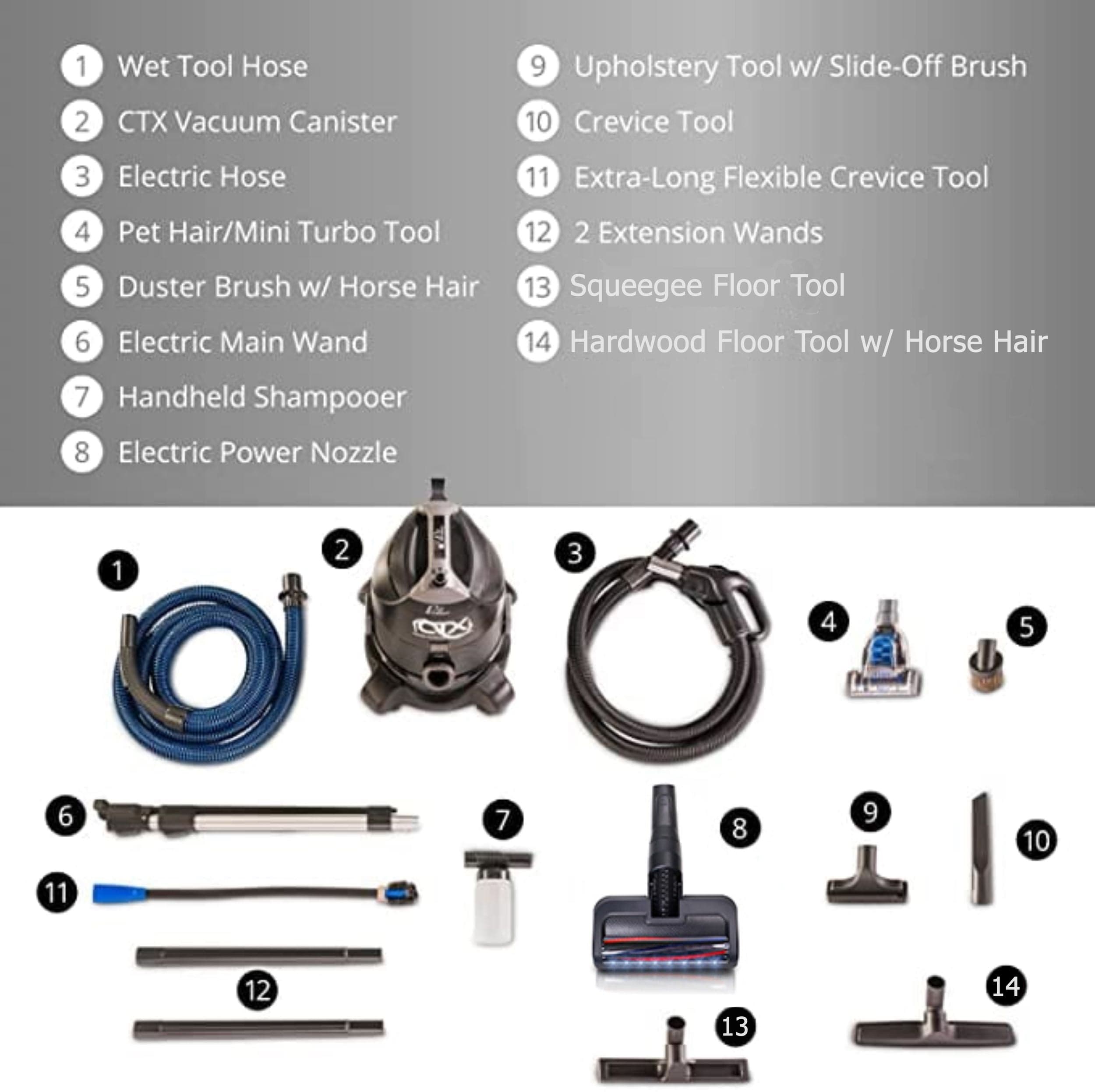 1 Wet Tool Hose
2 CTX Vacuum Canister
3 Electric Hose
4 Pet Hair/Mini Turbo Tool
5 Duster Brush w/ Horse Hair
6 Electric Main Wand
7 Handheld Shampooer
8 Electric Power Nozzle

9 Upholstery Tool w/ Slide-Off Brush
10 Crevice Tool
11 Extra-Long Flexible Crevice Tool
12 2 Extension Wands
13 Squeegee Floor Tool
14 Hardwood Floor Tool w/ Horse Hair

1 2 CTX 3 4 5 6 7 8 9 10 11 12 13 14